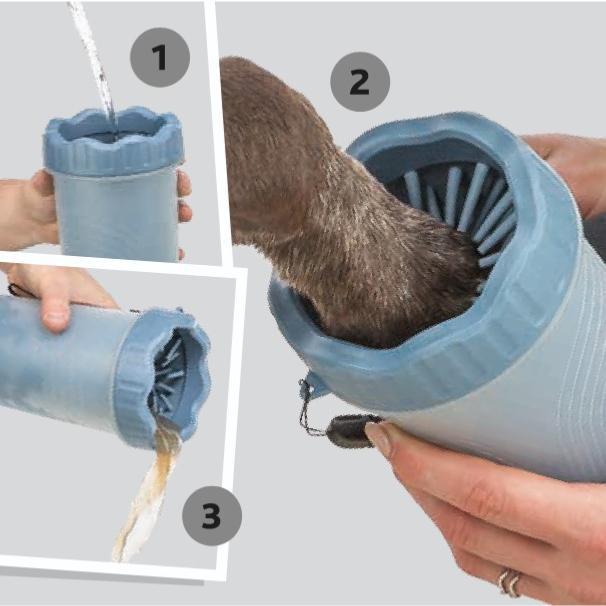 1
2
3